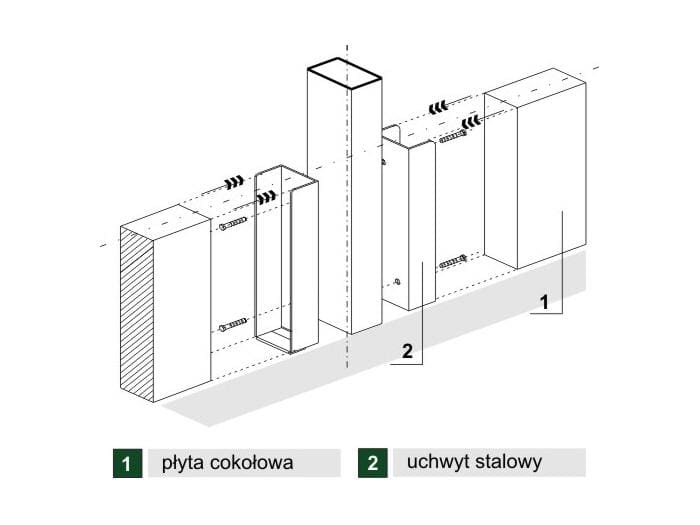 1

2

1 płyta cokołowa

2 uchwyt stalowy